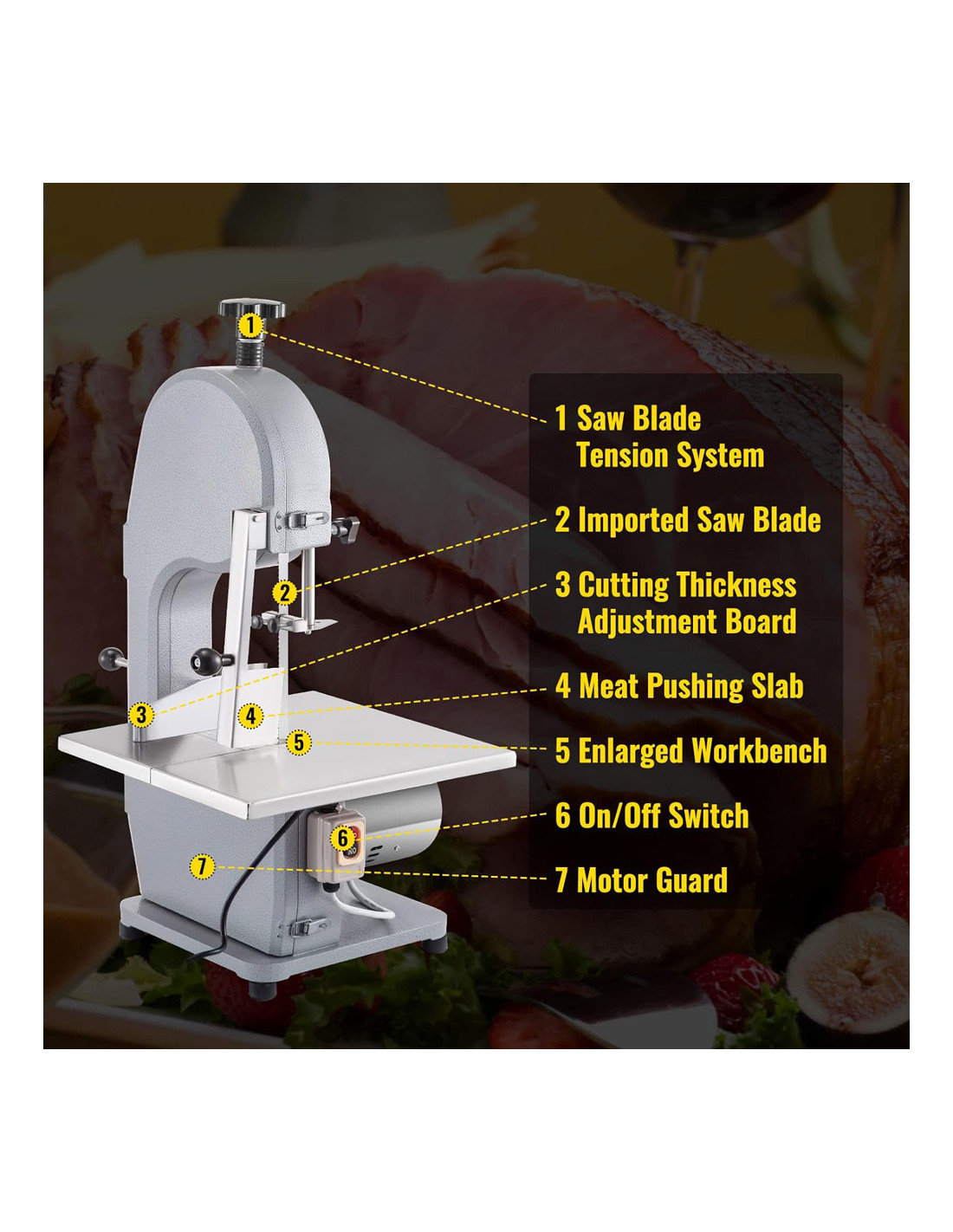 1
2
3
4
5
6
7

1 Saw Blade Tension System
2 Imported Saw Blade
3 Cutting Thickness Adjustment Board
4 Meat Pushing Slab
5 Enlarged Workbench
6 On/Off Switch
7 Motor Guard